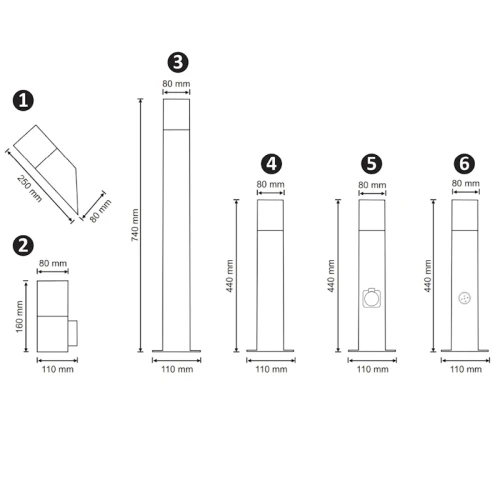 1
250 mm
80 mm

2
80 mm
160 mm
110 mm

3
80 mm
740 mm
110 mm

4
80 mm
440 mm
110 mm

5
80 mm
440 mm
110 mm

6
80 mm
440 mm
110 mm