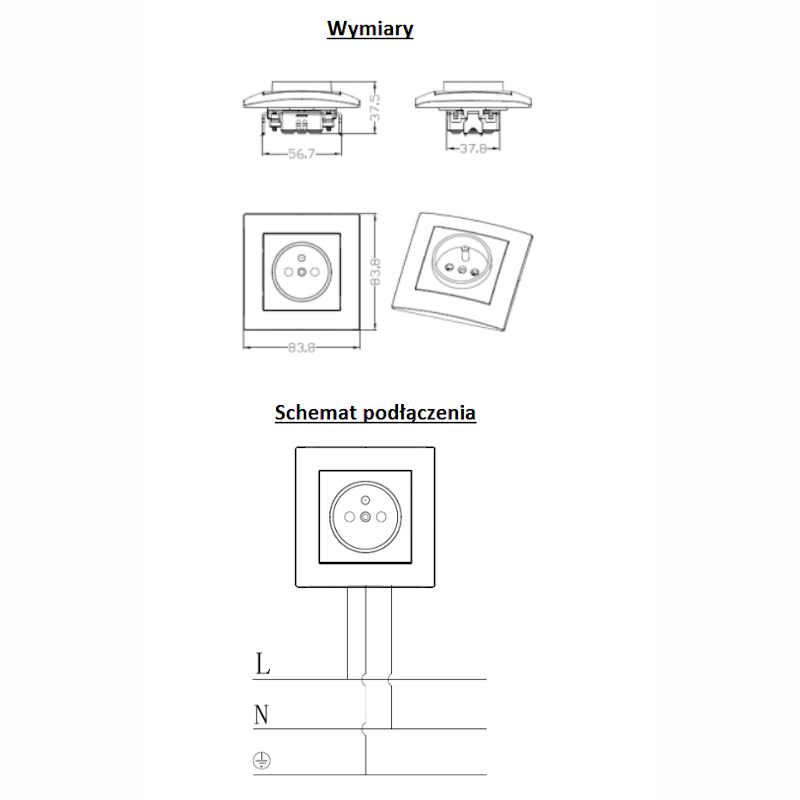 Wymiary

37.5

56.7

37.8

83.8

83.8

Schemat podłączenia

L

N

⏚