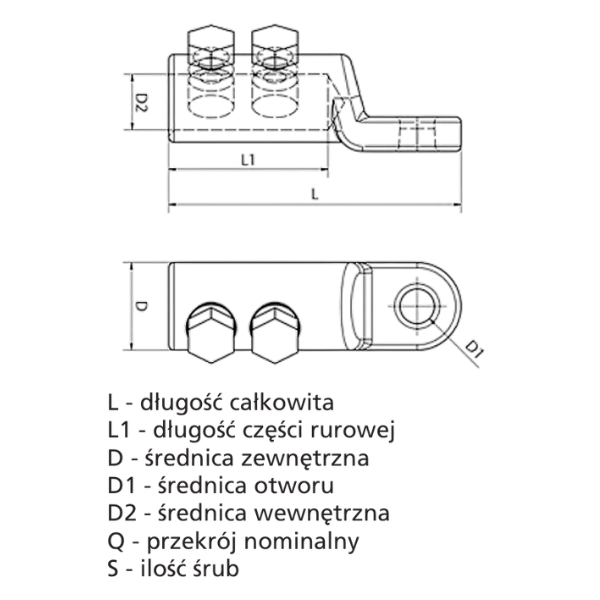 D2

L1

L

D

D1

L - długość całkowita
L1 - długość części rurowej
D - średnica zewnętrzna
D1 - średnica otworu
D2 - średnica wewnętrzna
Q - przekrój nominalny
S - ilość śrub